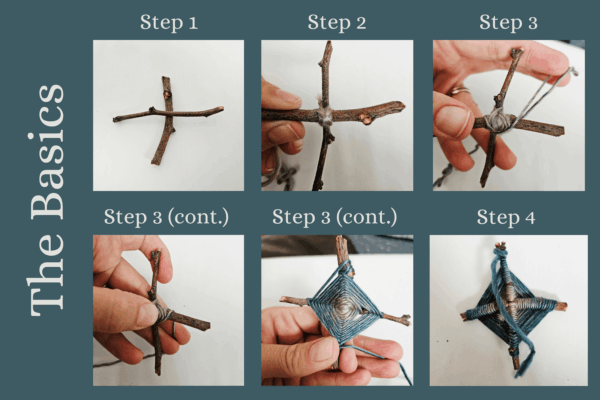 The Basics

Step 1

Step 2

Step 3

Step 3 (cont.)

Step 3 (cont.)

Step 4